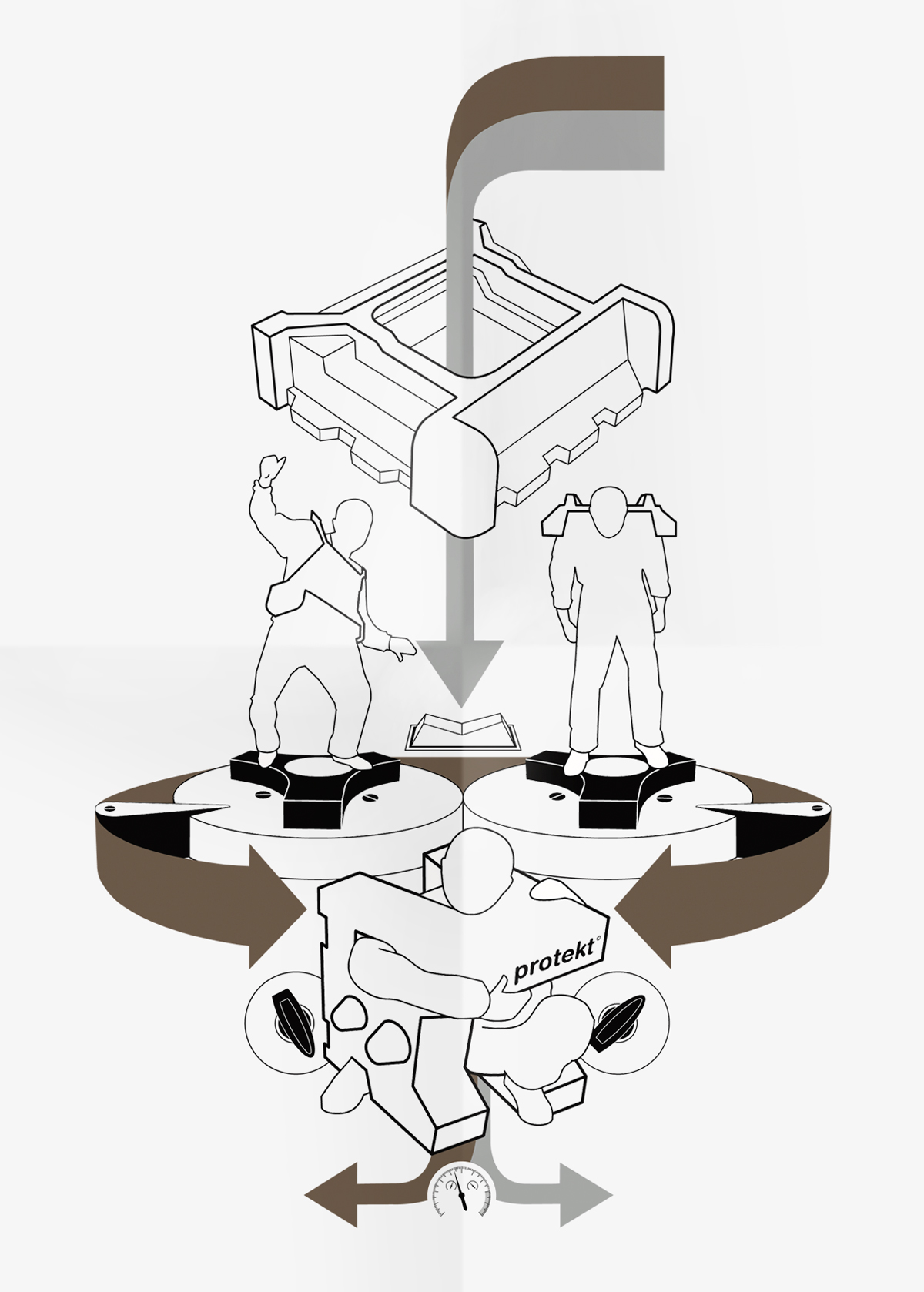 protekt©