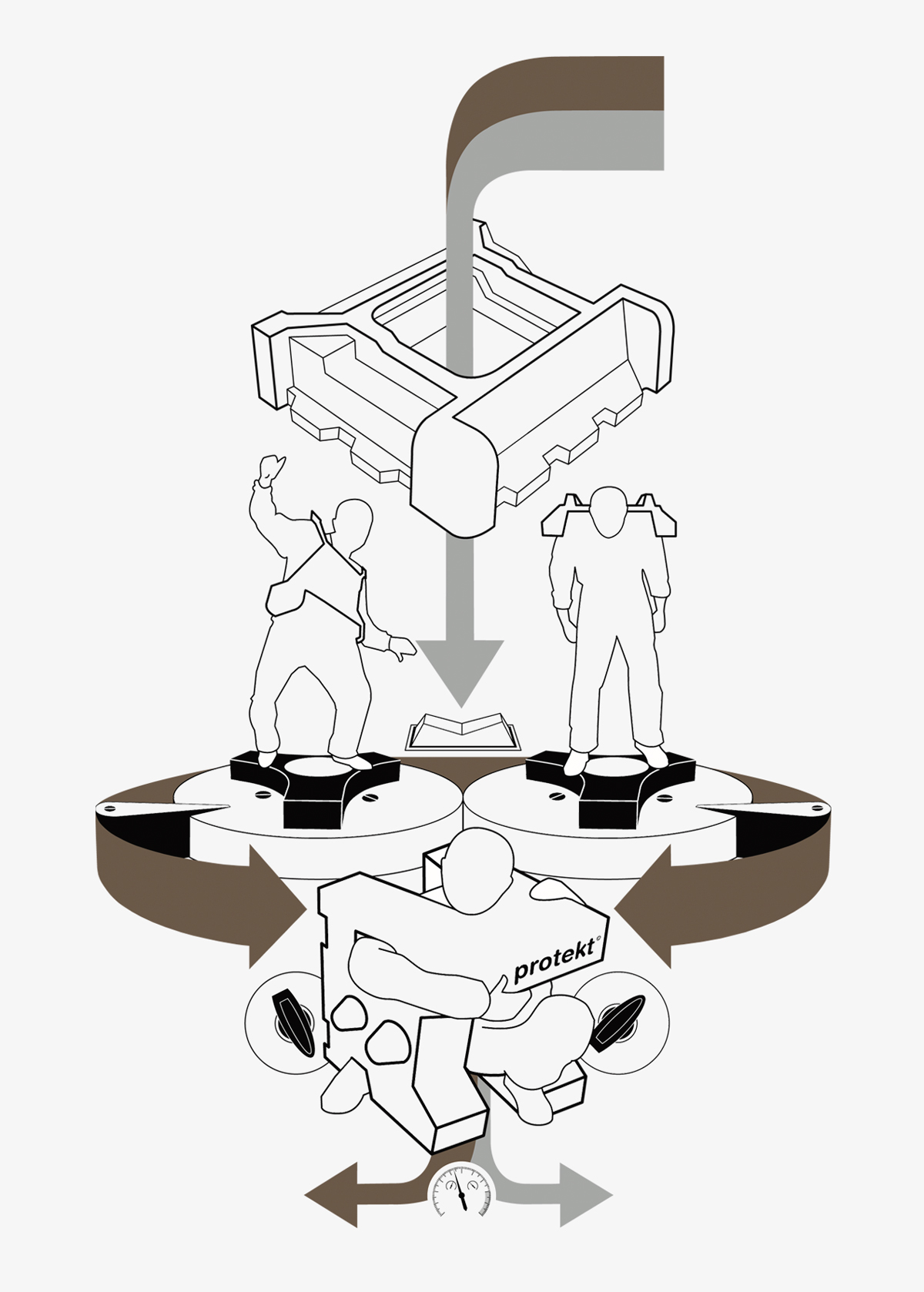 protekt©